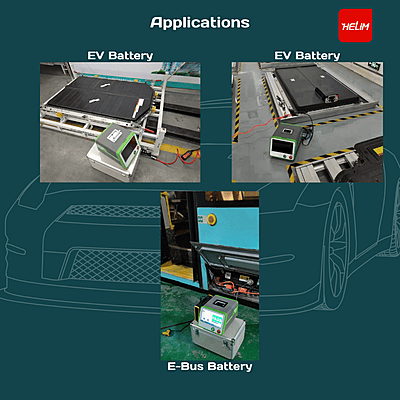 Applications

HELIM

EV Battery

EV Battery

E-Bus Battery