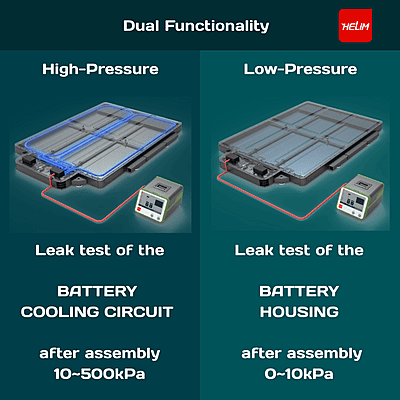 Dual Functionality

HELIM

High-Pressure

Leak test of the

BATTERY COOLING CIRCUIT

after assembly 10~500kPa

Low-Pressure

Leak test of the

BATTERY HOUSING

after assembly 0~10kPa