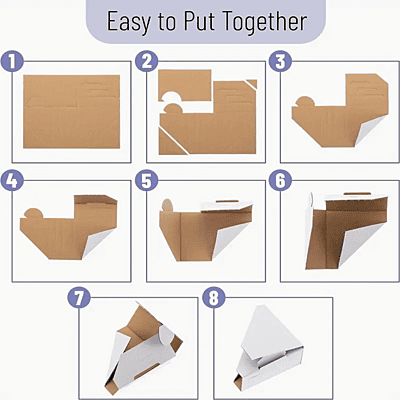 Easy to Put Together

1

2

3

4

5

6

7

8