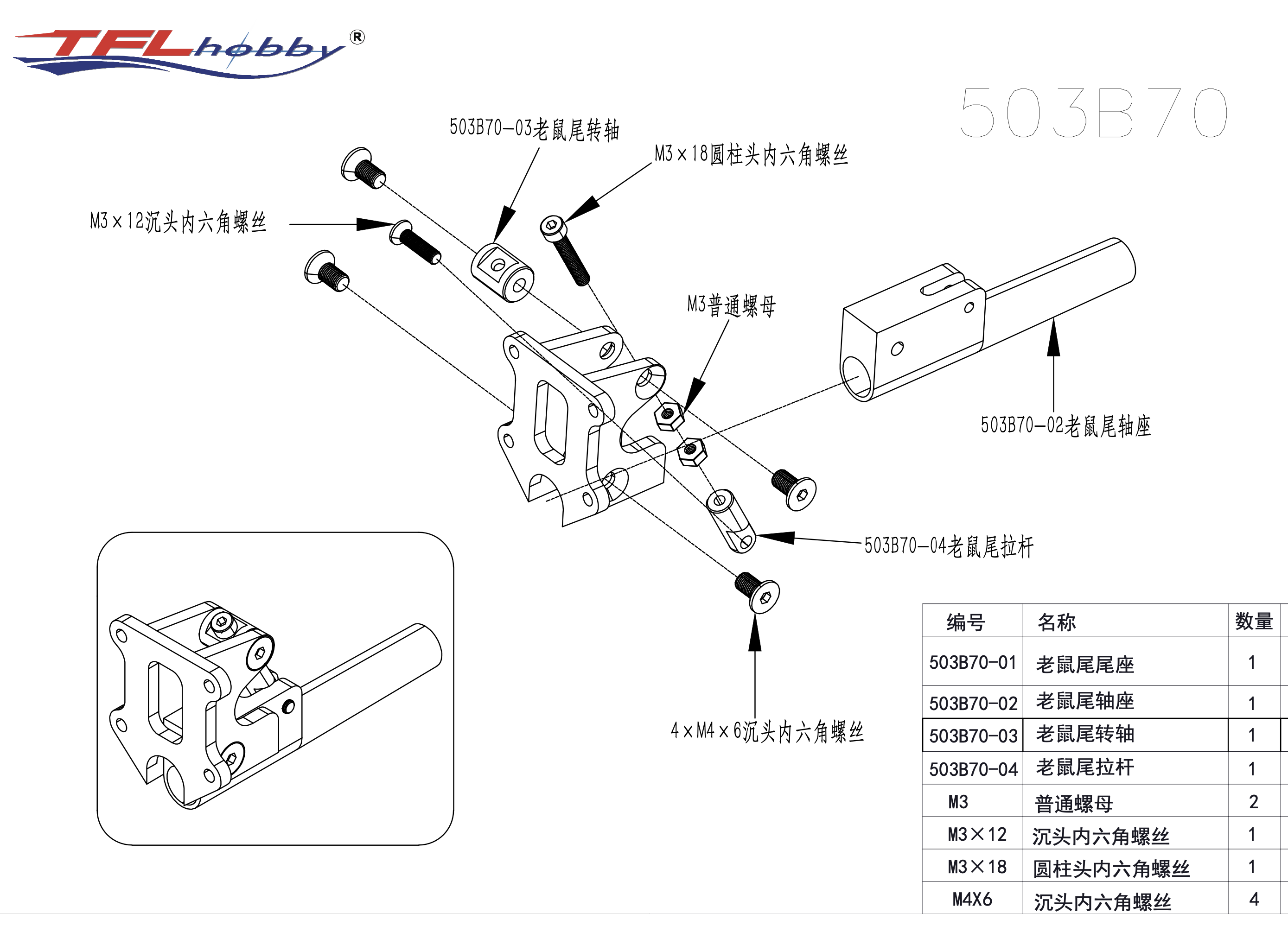 TFLhobby®

503B70

503B70-03老鼠尾转轴

M3×18圆柱头内六角螺丝

M3×12沉头内六角螺丝

M3普通螺母

503B70-02老鼠尾轴座

503B70-04老鼠尾拉杆

4×M4×6沉头内六角螺丝

| 编号 | 名称 | 数量 |
|---|---|---|
| 503B70-01 | 老鼠尾尾座 | 1 |
| 503B70-02 | 老鼠尾轴座 | 1 |
| 503B70-03 | 老鼠尾转轴 | 1 |
| 503B70-04 | 老鼠尾拉杆 | 1 |
| M3 | 普通螺母 | 2 |
| M3×12 | 沉头内六角螺丝 | 1 |
| M3×18 | 圆柱头内六角螺丝 | 1 |
| M4X6 | 沉头内六角螺丝 | 4 |