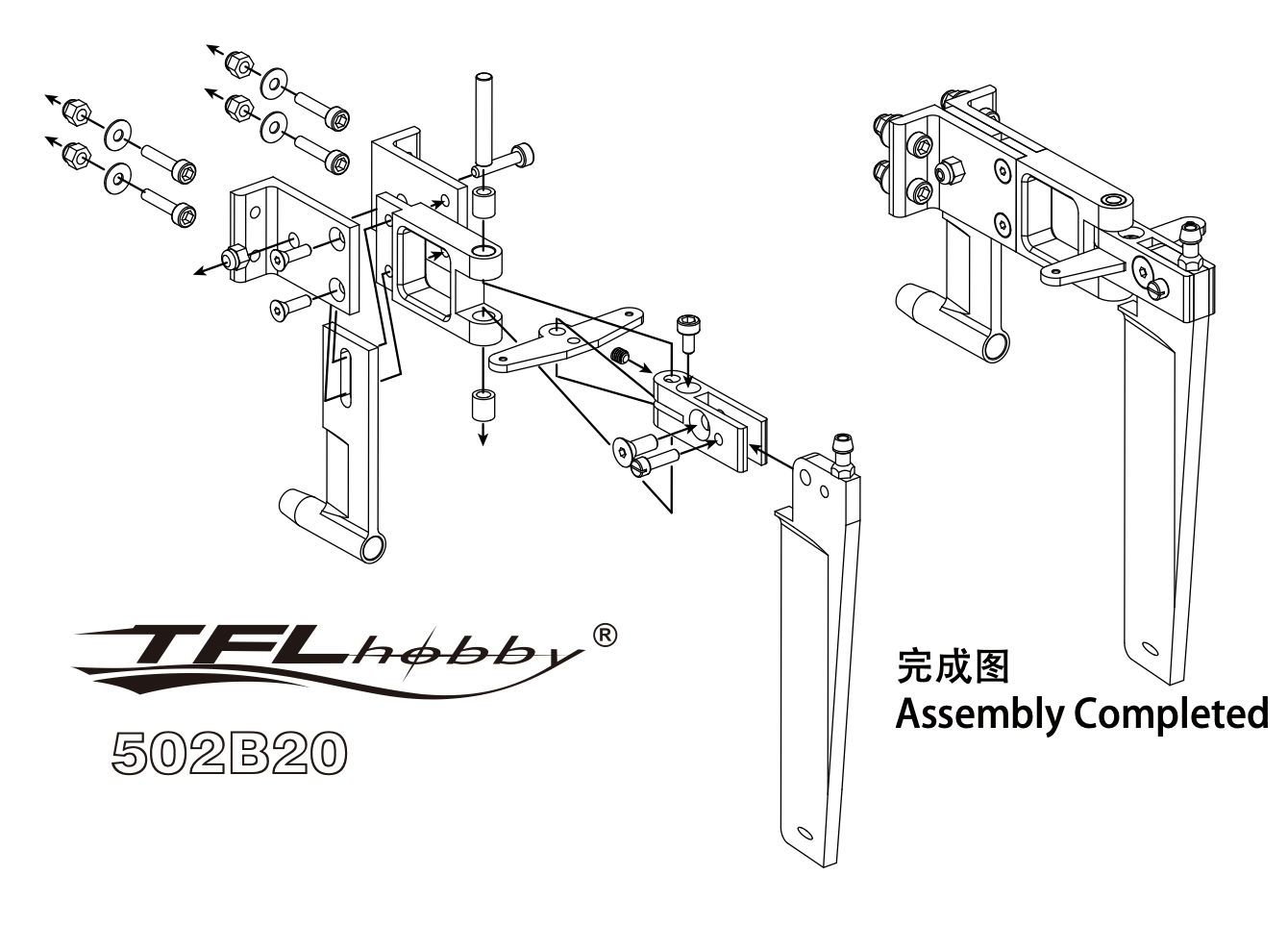 TFLhobby®

502B20

完成图
Assembly Completed