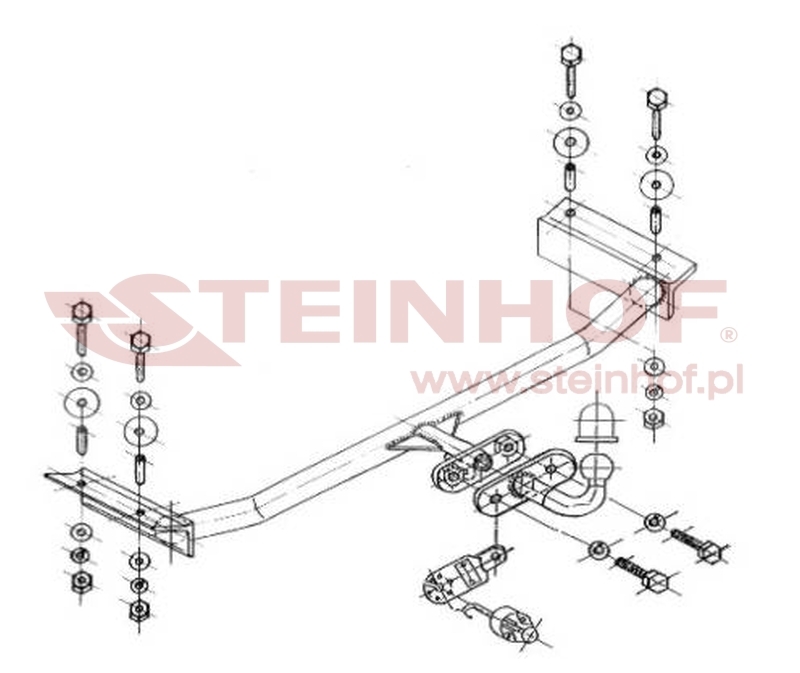 STEINHOF®
www.steinhof.pl