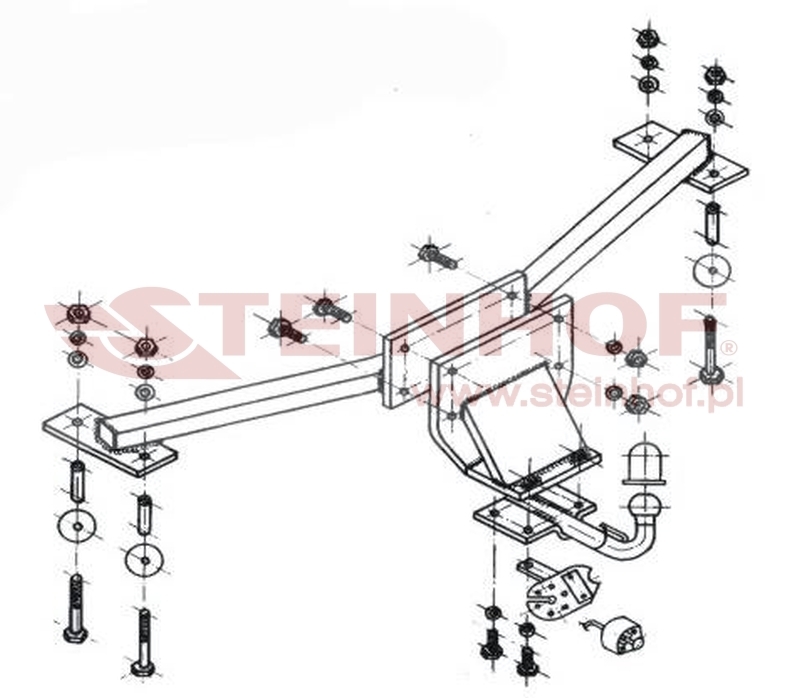 STEINHOF®
www.steinhof.pl