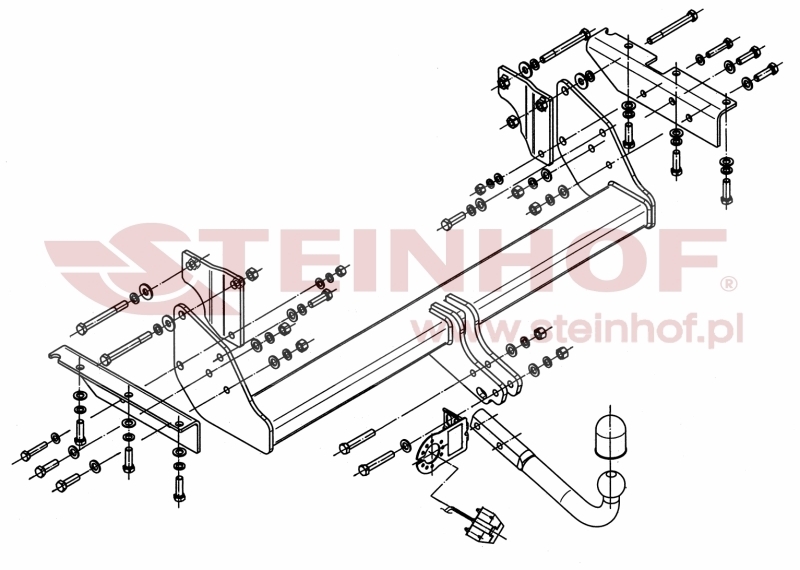 STEINHOF®
www.steinhof.pl