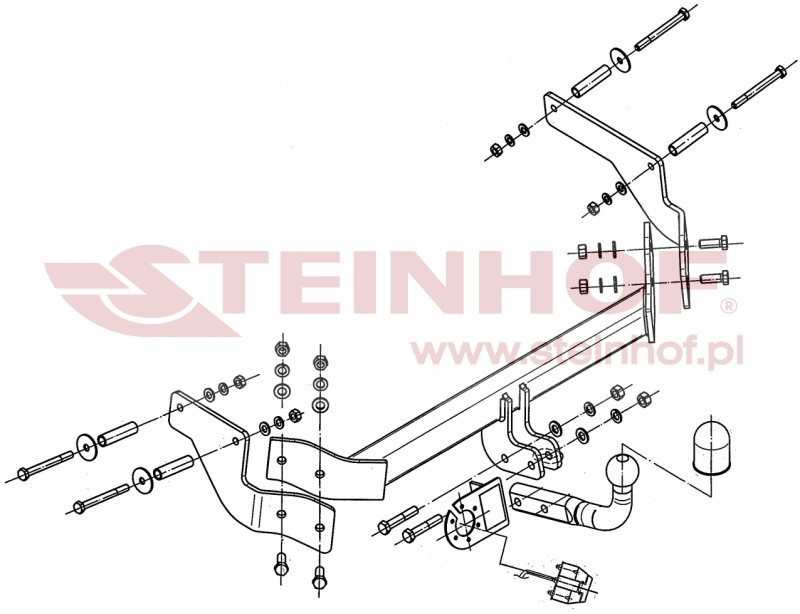 STEINHOF®
www.steinhof.pl