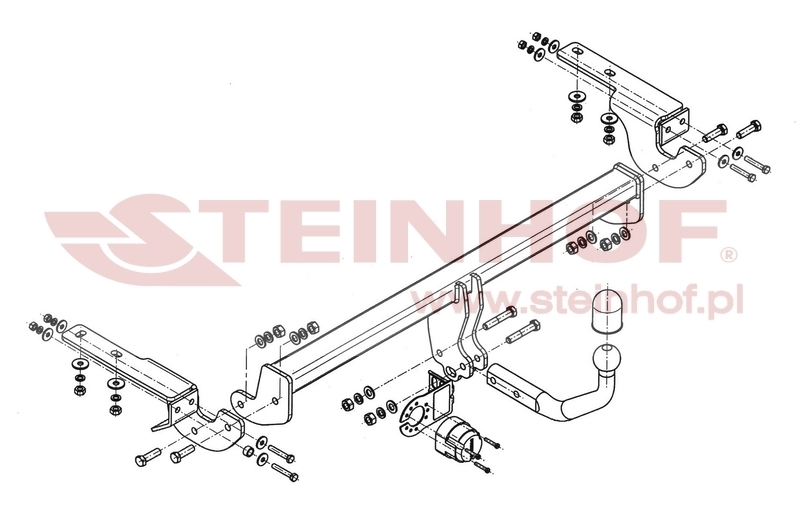 STEINHOF®
www.steinhof.pl