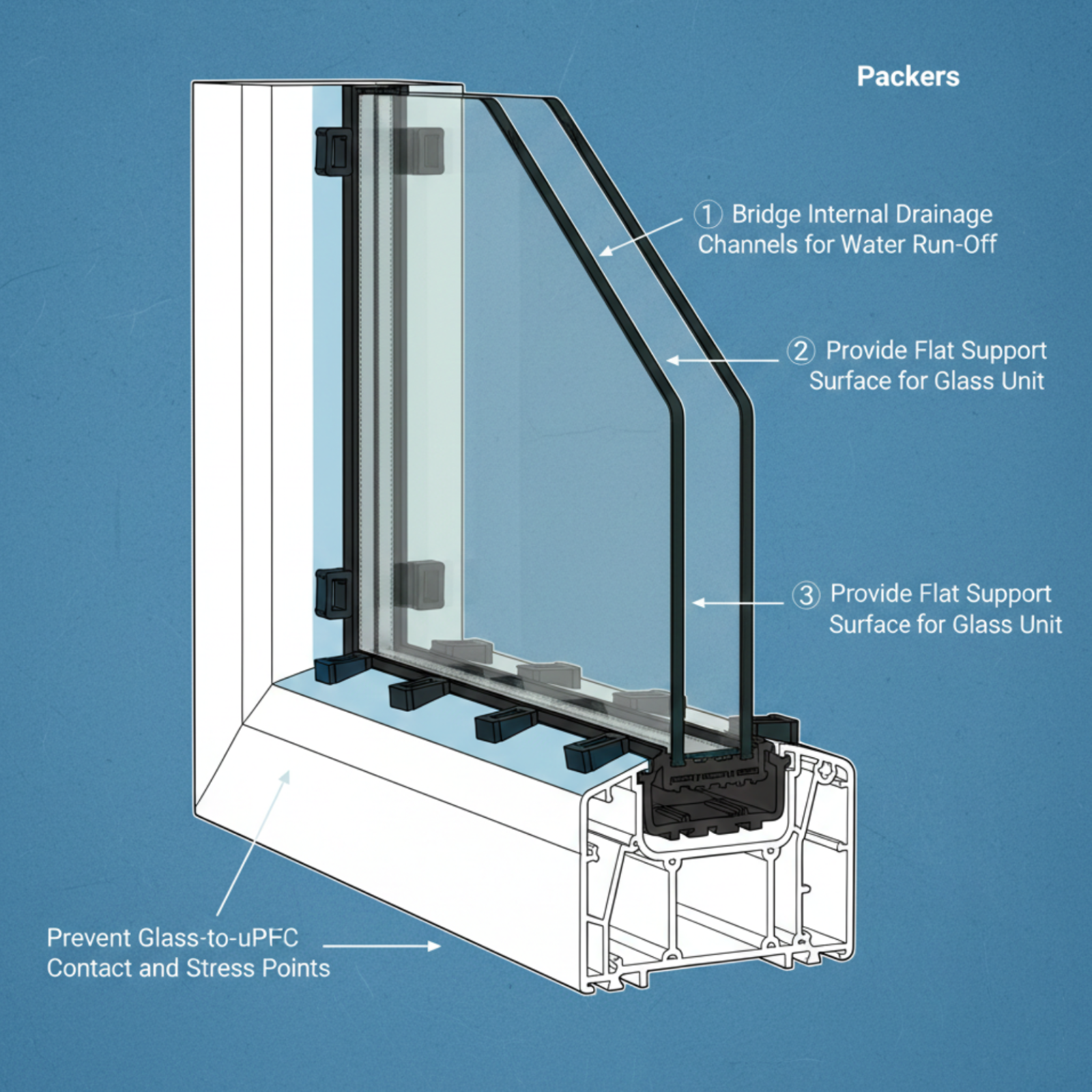 Packers

① Bridge Internal Drainage Channels for Water Run-Off

② Provide Flat Support Surface for Glass Unit

③ Provide Flat Support Surface for Glass Unit

Prevent Glass-to-uPFC Contact and Stress Points