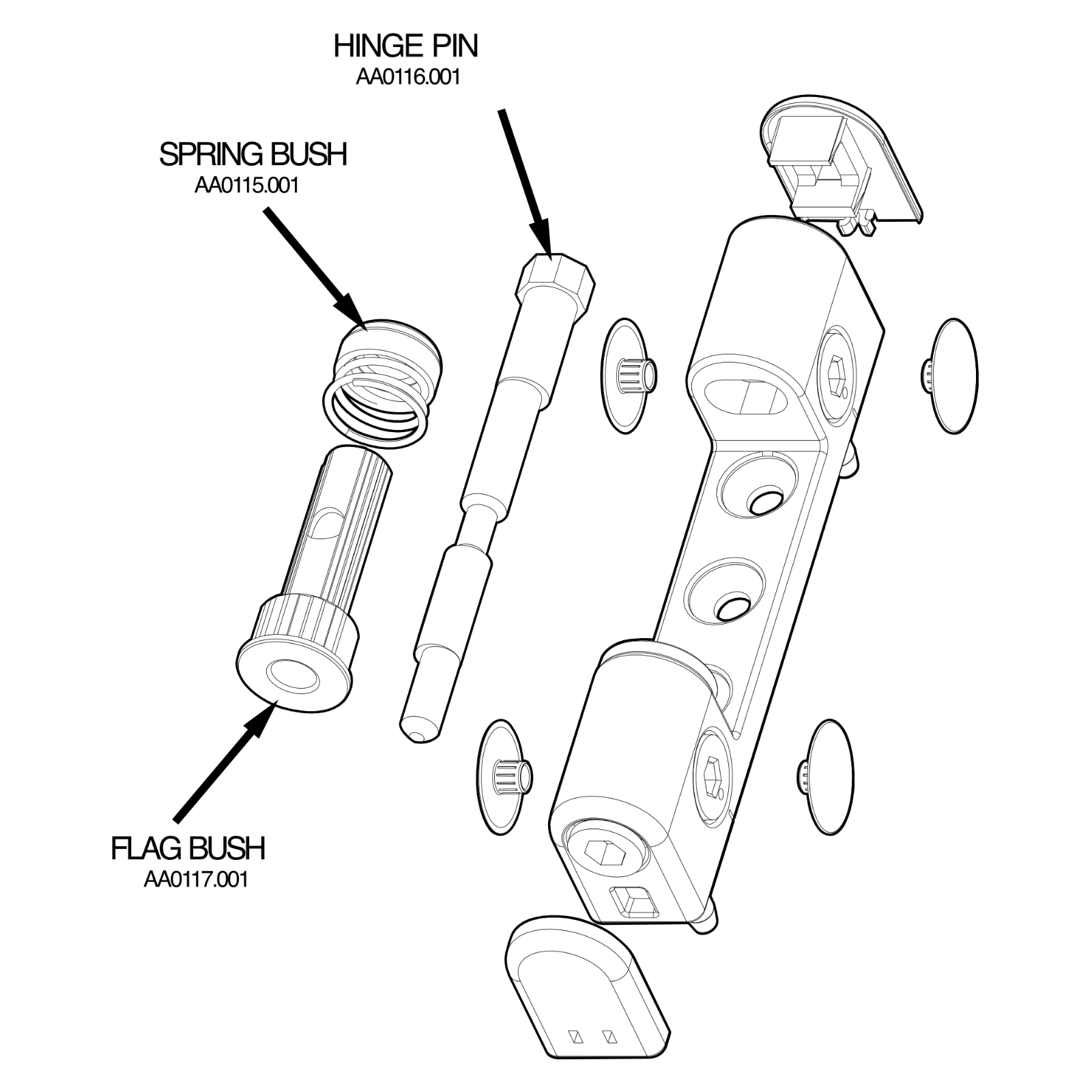 HINGE PIN
AA0116.001

SPRING BUSH
AA0115.001

FLAG BUSH
AA0117.001