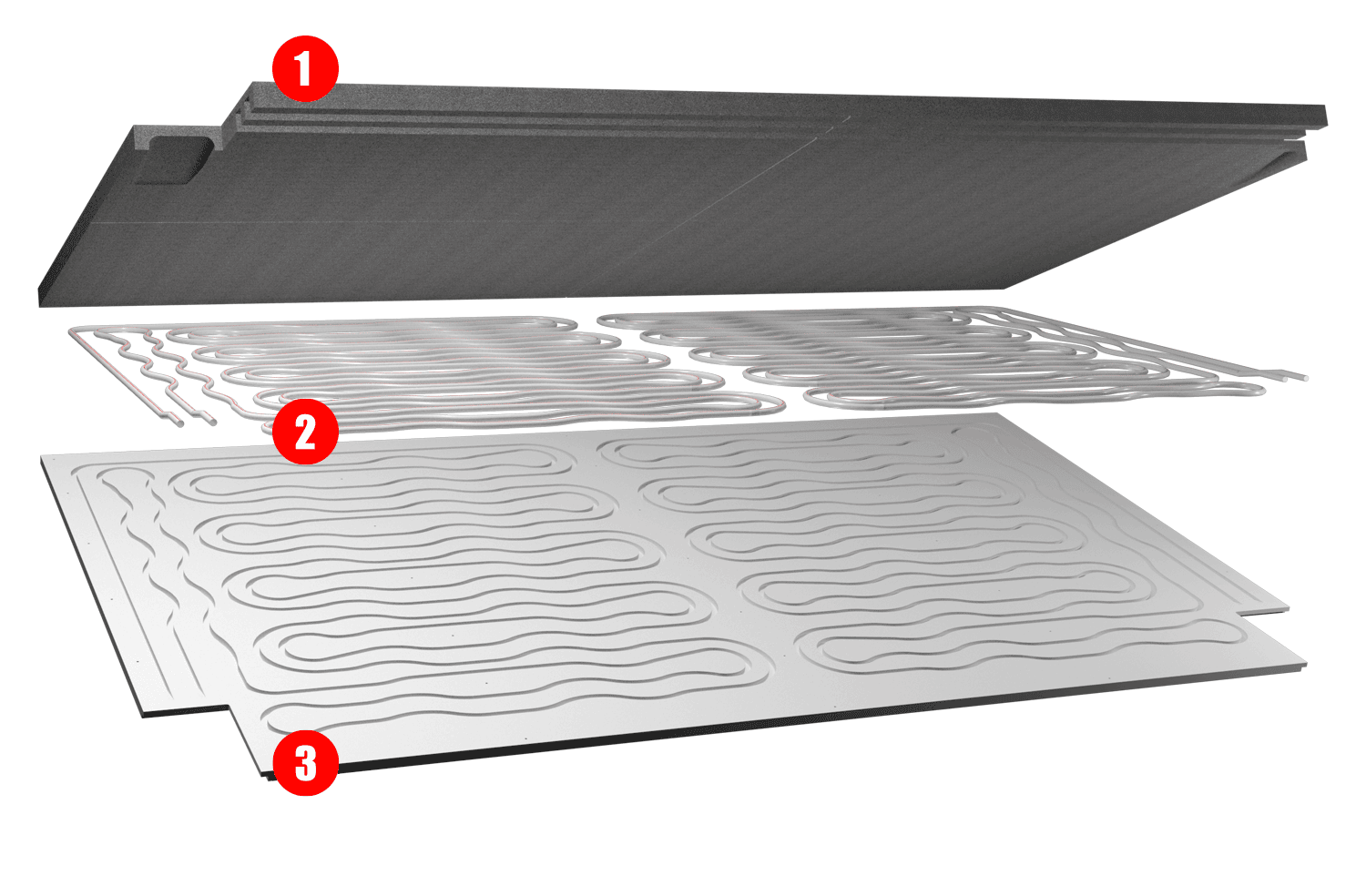 1
2
3