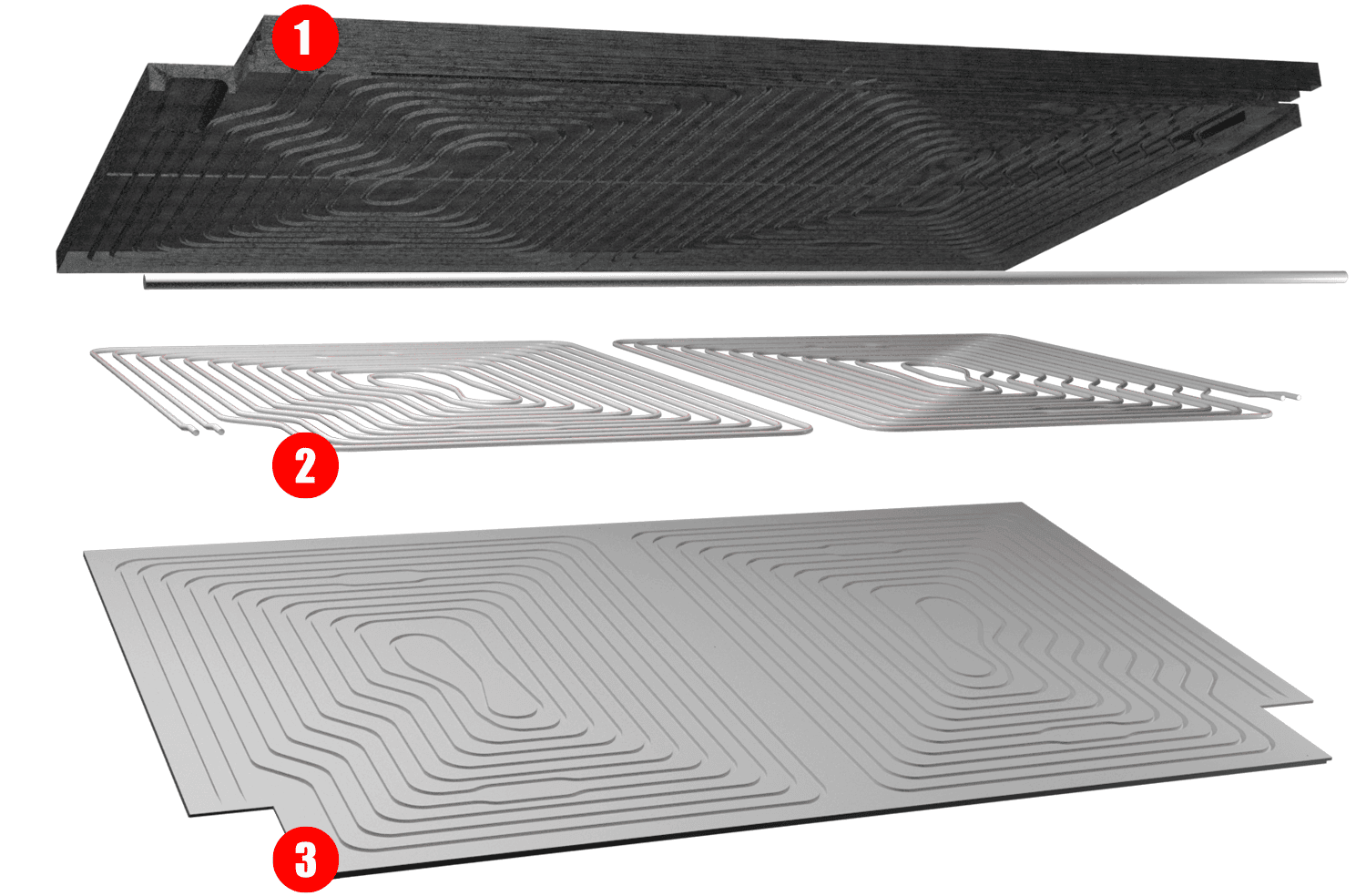 1

2

3