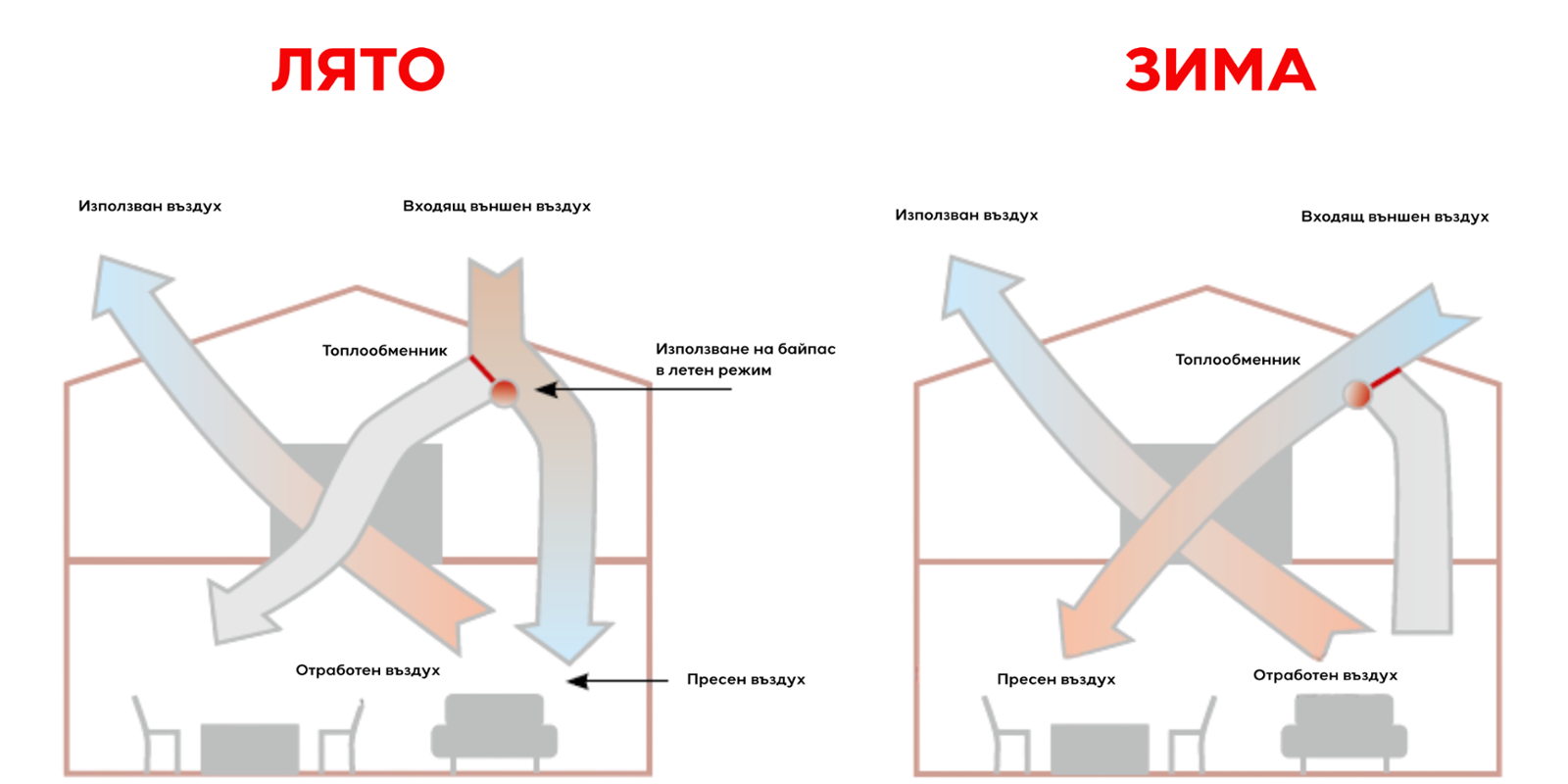 ЛЯТО

Използван въздух

Входящ външен въздух

Топлообменник

Използване на байпас в летен режим

Отработен въздух

Пресен въздух

ЗИМА

Използван въздух

Входящ външен въздух

Топлообменник

Пресен въздух

Отработен въздух