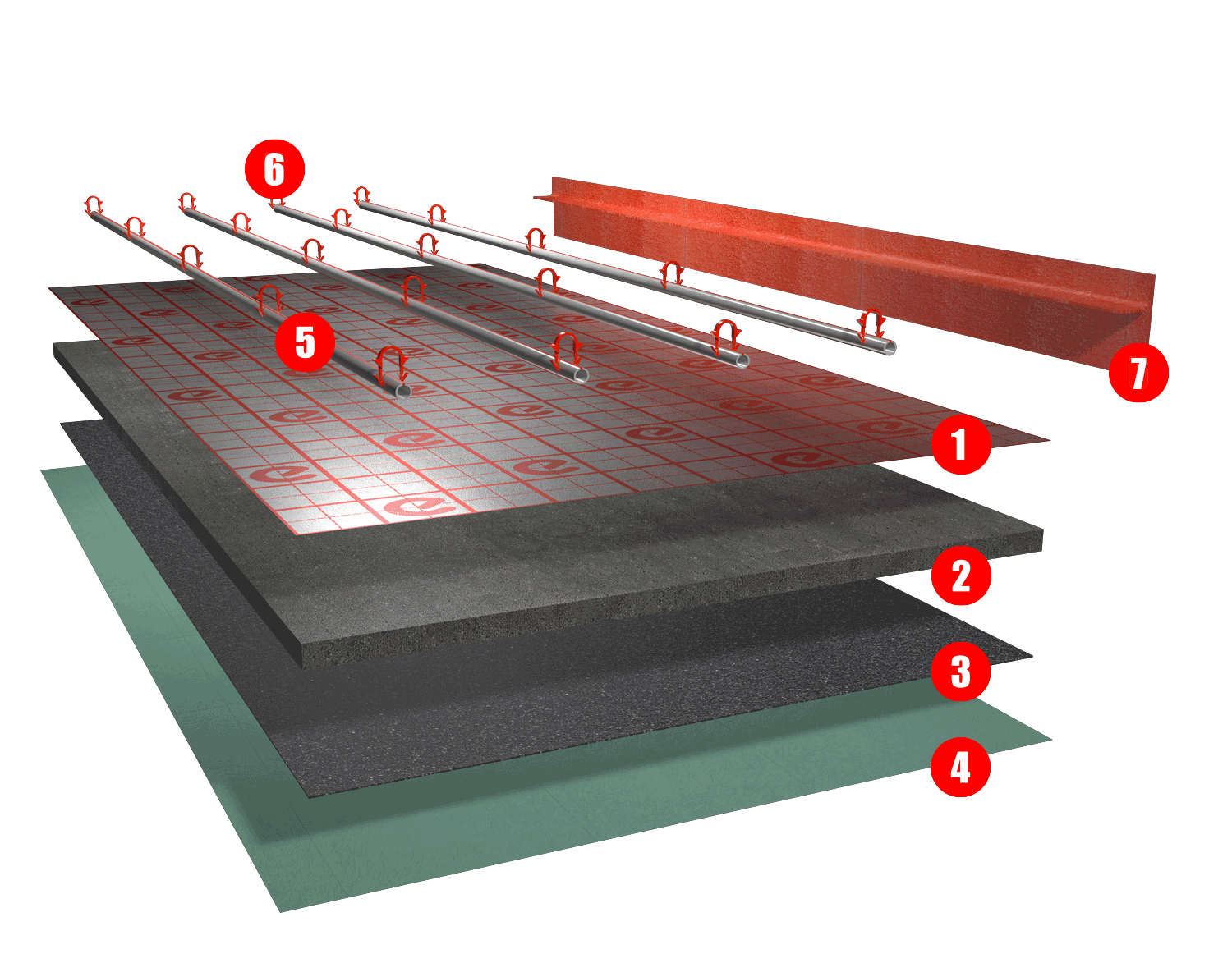 6
5
7
1
2
3
4